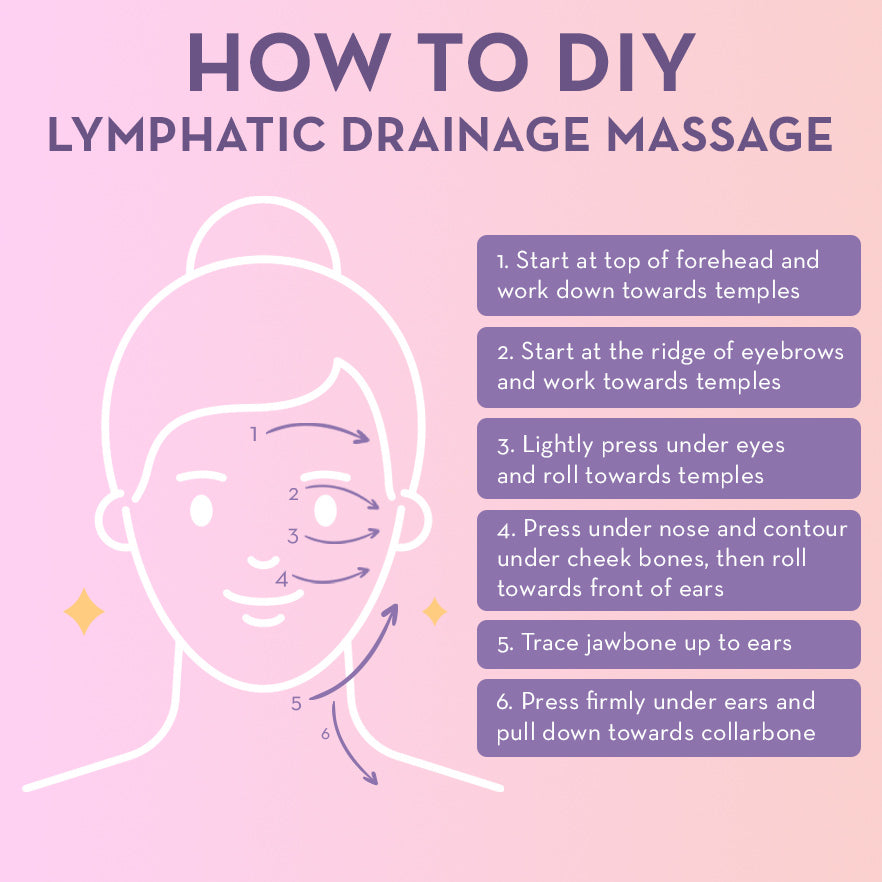 HOW TO DIY
LYMPHATIC DRAINAGE MASSAGE

1
2
3
4
5
6

1. Start at top of forehead and work down towards temples

2. Start at the ridge of eyebrows and work towards temples

3. Lightly press under eyes and roll towards temples

4. Press under nose and contour under cheek bones, then roll towards front of ears

5. Trace jawbone up to ears

6. Press firmly under ears and pull down towards collarbone